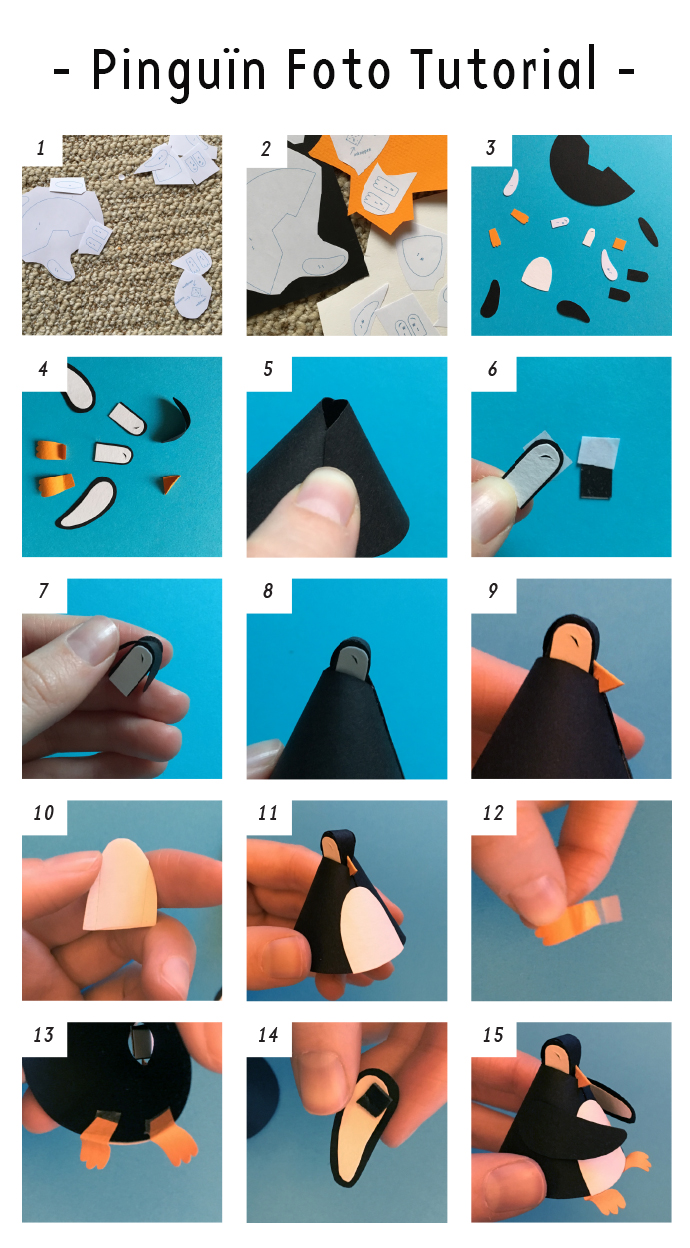 - Pinguïn Foto Tutorial -

1

2

3

4

5

6

7

8

9

10

11

12

13

14

15