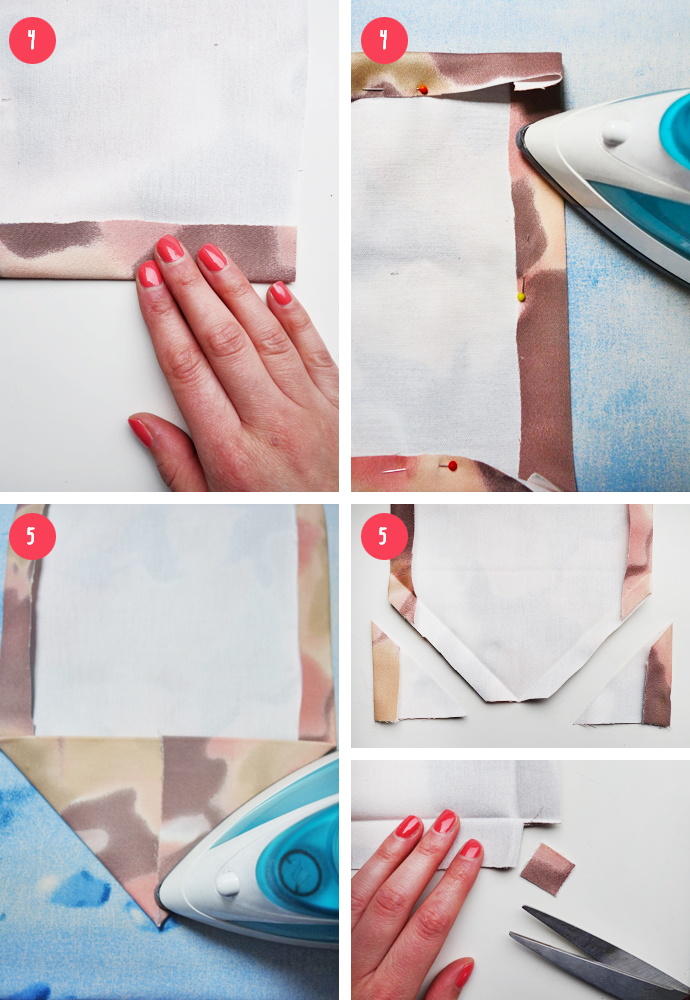 4

4

5

5