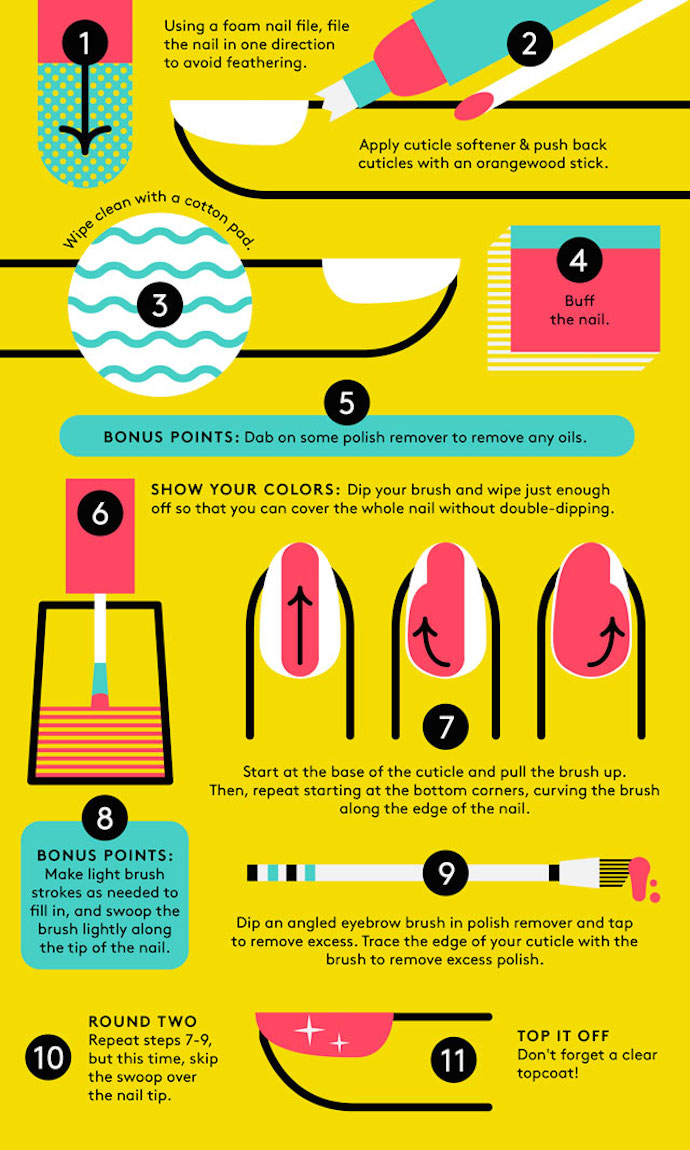 1

Using a foam nail file, file the nail in one direction to avoid feathering.

2

Apply cuticle softener & push back cuticles with an orangewood stick.

Wipe clean with a cotton pad.

3

4

Buff the nail.

5

BONUS POINTS: Dab on some polish remover to remove any oils.

6

SHOW YOUR COLORS: Dip your brush and wipe just enough off so that you can cover the whole nail without double-dipping.

7

Start at the base of the cuticle and pull the brush up. Then, repeat starting at the bottom corners, curving the brush along the edge of the nail.

8

BONUS POINTS: Make light brush strokes as needed to fill in, and swoop the brush lightly along the tip of the nail.

9

Dip an angled eyebrow brush in polish remover and tap to remove excess. Trace the edge of your cuticle with the brush to remove excess polish.

10

ROUND TWO
Repeat steps 7-9, but this time, skip the swoop over the nail tip.

11

TOP IT OFF
Don't forget a clear topcoat!