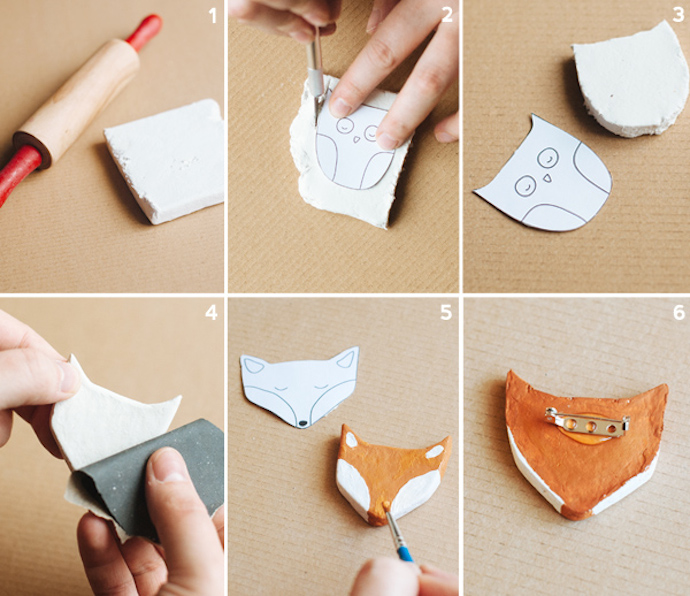 1

2

3

4

5

6